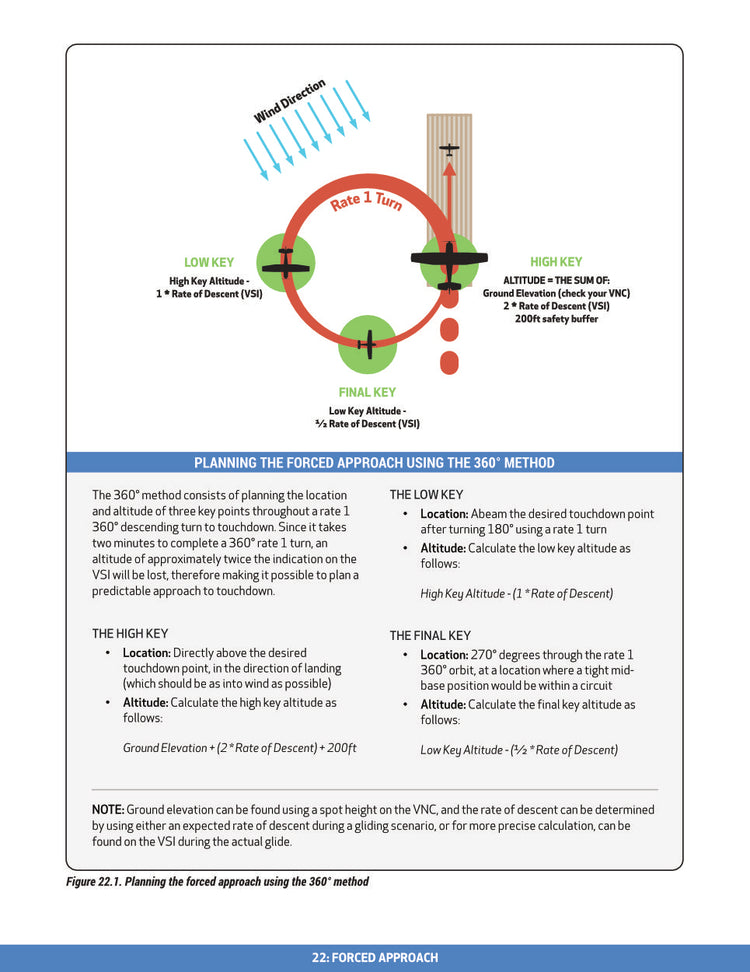 Wind Direction

Rate 1 Turn

LOW KEY
High Key Altitude - 1 * Rate of Descent (VSI)

HIGH KEY
ALTITUDE = THE SUM OF:
Ground Elevation (check your VNC)
2 * Rate of Descent (VSI)
200ft safety buffer

FINAL KEY
Low Key Altitude - ½ Rate of Descent (VSI)

PLANNING THE FORCED APPROACH USING THE 360° METHOD

The 360° method consists of planning the location and altitude of three key points throughout a rate 1 360° descending turn to touchdown. Since it takes two minutes to complete a 360° rate 1 turn, an altitude of approximately twice the indication on the VSI will be lost, therefore making it possible to plan a predictable approach to touchdown.

THE HIGH KEY
• Location: Directly above the desired touchdown point, in the direction of landing (which should be as into wind as possible)
• Altitude: Calculate the high key altitude as follows:

Ground Elevation + (2 * Rate of Descent) + 200ft

THE LOW KEY
• Location: Abeam the desired touchdown point after turning 180° using a rate 1 turn
• Altitude: Calculate the low key altitude as follows:

High Key Altitude - (1 * Rate of Descent)

THE FINAL KEY
• Location: 270° degrees through the rate 1 360° orbit, at a location where a tight mid-base position would be within a circuit
• Altitude: Calculate the final key altitude as follows:

Low Key Altitude - (½ * Rate of Descent)

NOTE: Ground elevation can be found using a spot height on the VNC, and the rate of descent can be determined by using either an expected rate of descent during a gliding scenario, or for more precise calculation, can be found on the VSI during the actual glide.

Figure 22.1. Planning the forced approach using the 360° method

22: FORCED APPROACH