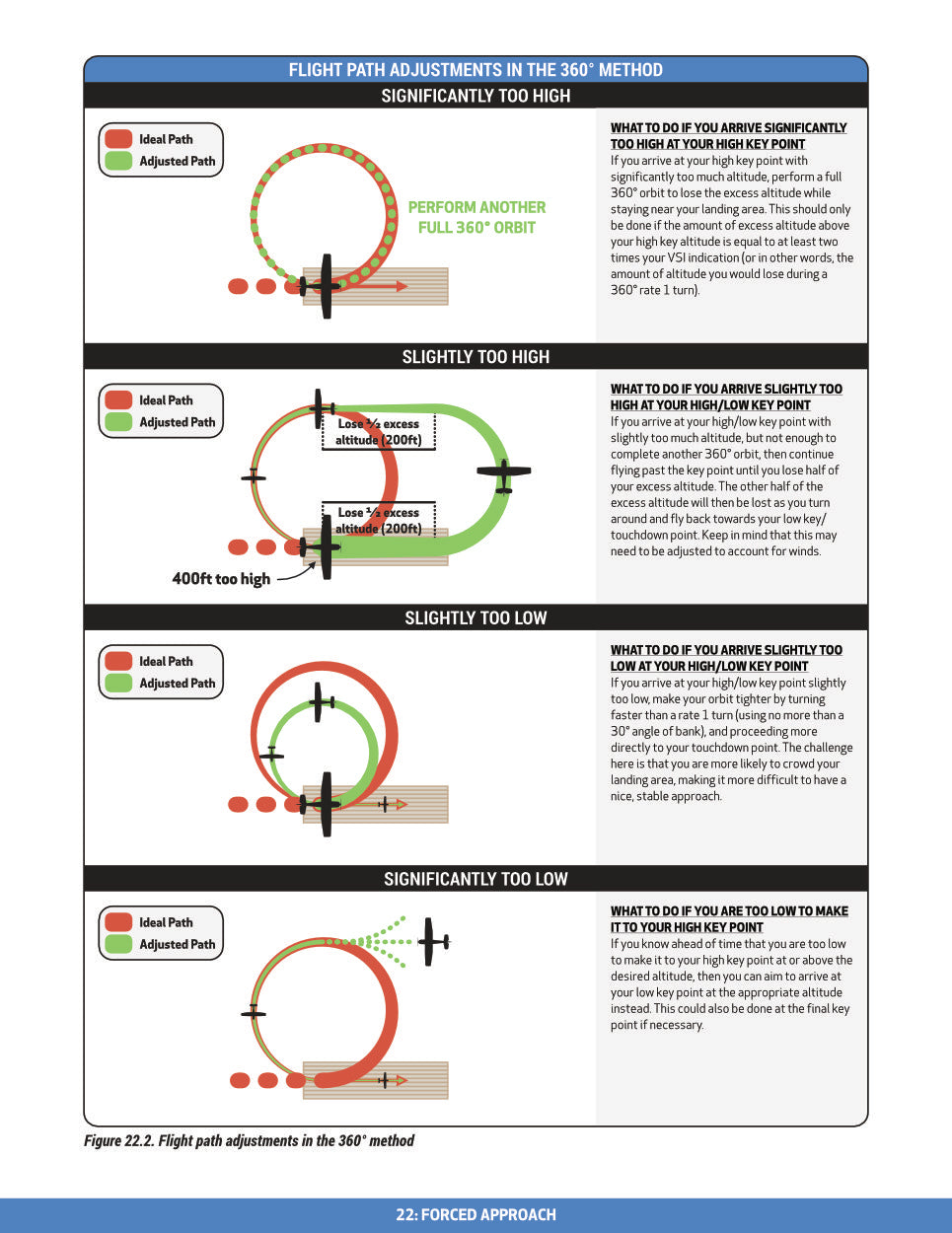 FLIGHT PATH ADJUSTMENTS IN THE 360° METHOD

SIGNIFICANTLY TOO HIGH

Ideal Path
Adjusted Path

PERFORM ANOTHER FULL 360° ORBIT

WHAT TO DO IF YOU ARRIVE SIGNIFICANTLY TOO HIGH AT YOUR HIGH KEY POINT
If you arrive at your high key point with significantly too much altitude, perform a full 360° orbit to lose the excess altitude while staying near your landing area. This should only be done if the amount of excess altitude above your high key altitude is equal to at least two times your VSI indication (or in other words, the amount of altitude you would lose during a 360° rate 1 turn).

SLIGHTLY TOO HIGH

Ideal Path
Adjusted Path

Lose ½ excess altitude (200ft)

Lose ½ excess altitude (200ft)

400ft too high

WHAT TO DO IF YOU ARRIVE SLIGHTLY TOO HIGH AT YOUR HIGH/LOW KEY POINT
If you arrive at your high/low key point with slightly too much altitude, but not enough to complete another 360° orbit, then continue flying past the key point until you lose half of your excess altitude. The other half of the excess altitude will then be lost as you turn around and fly back towards your low key/touchdown point. Keep in mind that this may need to be adjusted to account for winds.

SLIGHTLY TOO LOW

Ideal Path
Adjusted Path

WHAT TO DO IF YOU ARRIVE SLIGHTLY TOO LOW AT YOUR HIGH/LOW KEY POINT
If you arrive at your high/low key point slightly too low, make your orbit tighter by turning faster than a rate 1 turn (using no more than a 30° angle of bank), and proceeding more directly to your touchdown point. The challenge here is that you are more likely to crowd your landing area, making it more difficult to have a nice, stable approach.

SIGNIFICANTLY TOO LOW

Ideal Path
Adjusted Path

WHAT TO DO IF YOU ARE TOO LOW TO MAKE IT TO YOUR HIGH KEY POINT
If you know ahead of time that you are too low to make it to your high key point at or above the desired altitude, then you can aim to arrive at your low key point at the appropriate altitude instead. This could also be done at the final key point if necessary.

Figure 22.2. Flight path adjustments in the 360° method

22: FORCED APPROACH